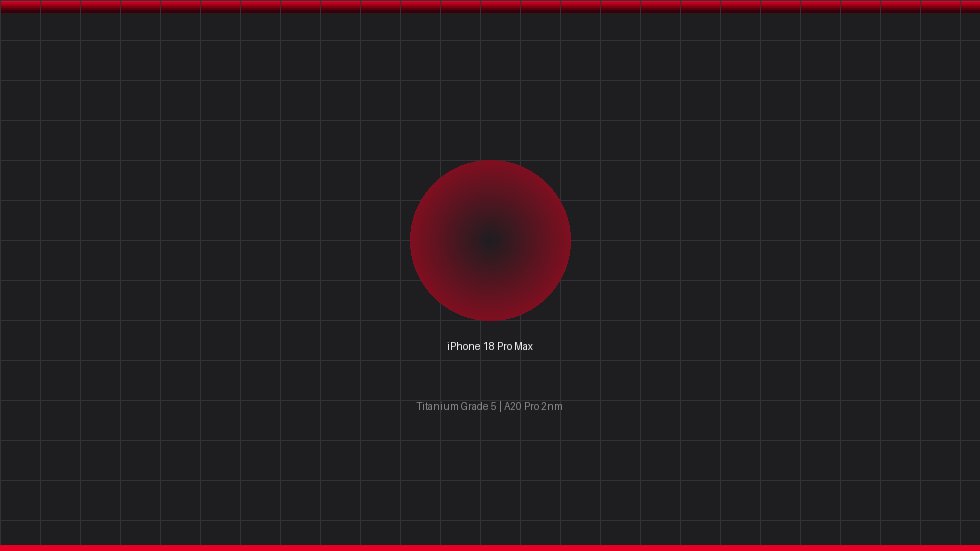 iPhone 18 Pro Max

Titanium Grade 5 | A20 Pro 2nm